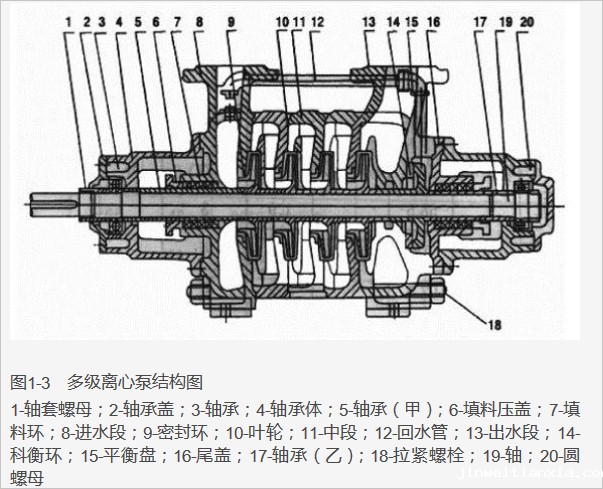 1 2 3 4 5 6 7 8 9 10 11 12 13 14 15 16 17 19 20

18

图1-3　多级离心泵结构图

1-轴套螺母；2-轴承盖；3-轴承；4-轴承体；5-轴承（甲）；6-填料压盖；7-填料环；8-进水段；9-密封环；10-叶轮；11-中段；12-回水管；13-出水段；14-科衡环；15-平衡盘；16-尾盖；17-轴承（乙）；18-拉紧螺栓；19-轴；20-圆螺母

jinweitianxia.com